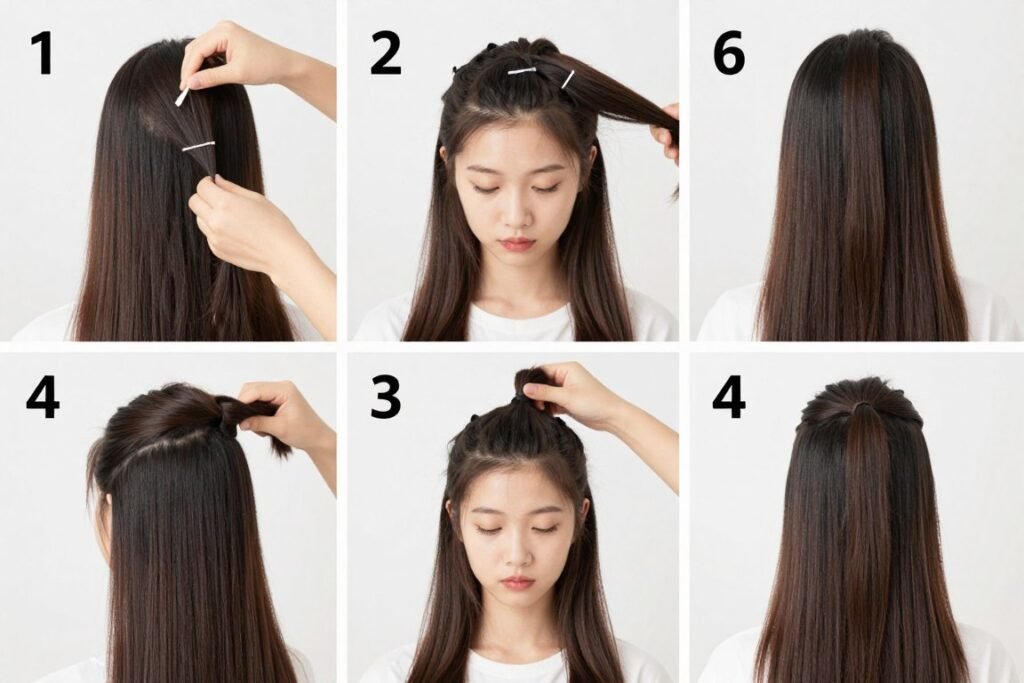 1

2

6

4

3

4