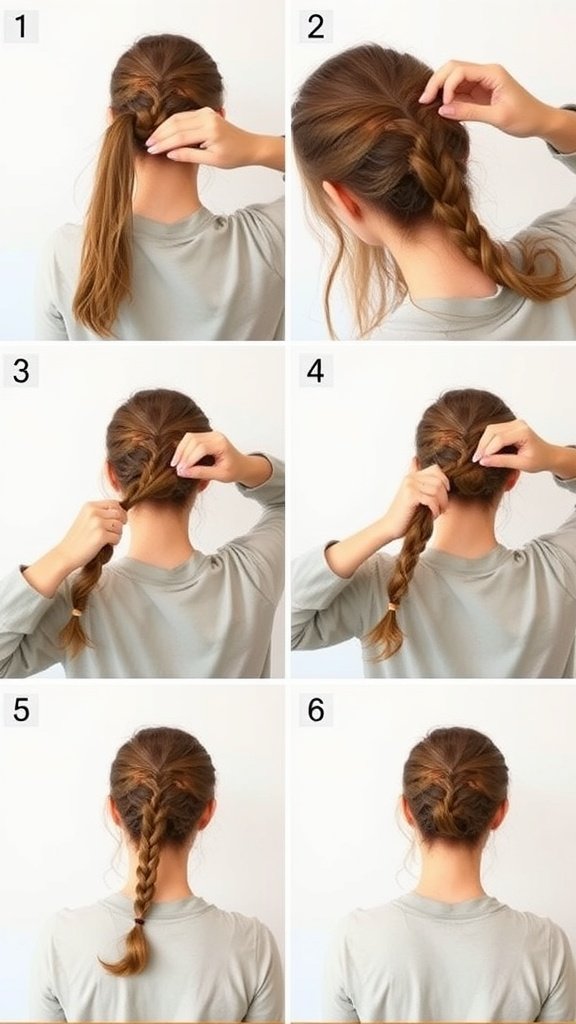 1

2

3

4

5

6