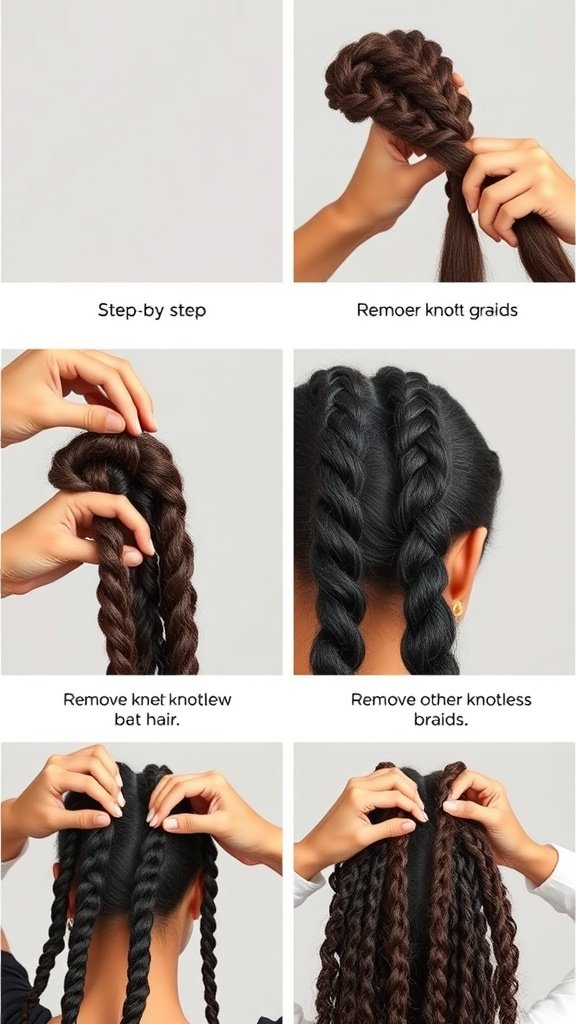 Step-by step

Remoer knott graids

Remove knet knotlew bat hair.

Remove other knotless braids.