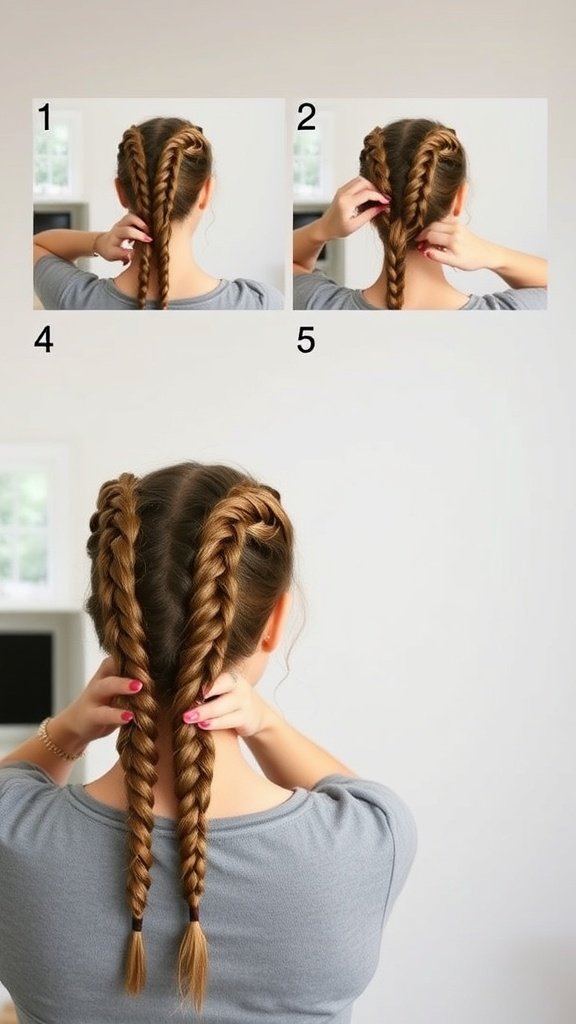 1

2

4

5